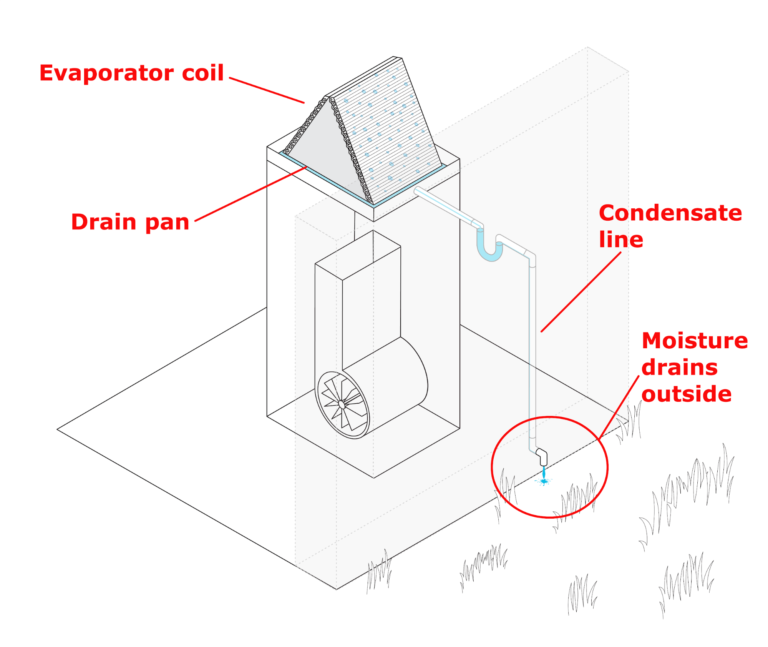 Evaporator coil

Drain pan

Condensate line

Moisture drains outside